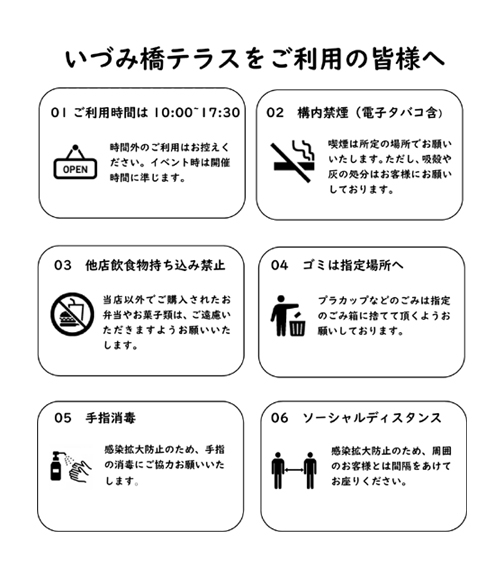 いづみ橋テラスをご利用の皆様へ

01 ご利用時間は 10:00~17:30

OPEN

時間外のご利用はお控えください。イベント時は開催時間に準じます。

02 構内禁煙（電子タバコ含）

喫煙は所定の場所でお願いいたします。ただし、吸殻や灰の処分はお客様にお願いしております。

03 他店飲食物持ち込み禁止

当店以外でご購入されたお弁当やお菓子類は、ご遠慮いただきますようお願いいたします。

04 ゴミは指定場所へ

プラカップなどのごみは指定のごみ箱に捨てて頂くようお願いしております。

05 手指消毒

感染拡大防止のため、手指の消毒にご協力お願いいたします。

06 ソーシャルディスタンス

感染拡大防止のため、周囲のお客様とは間隔をあけてお座りください。